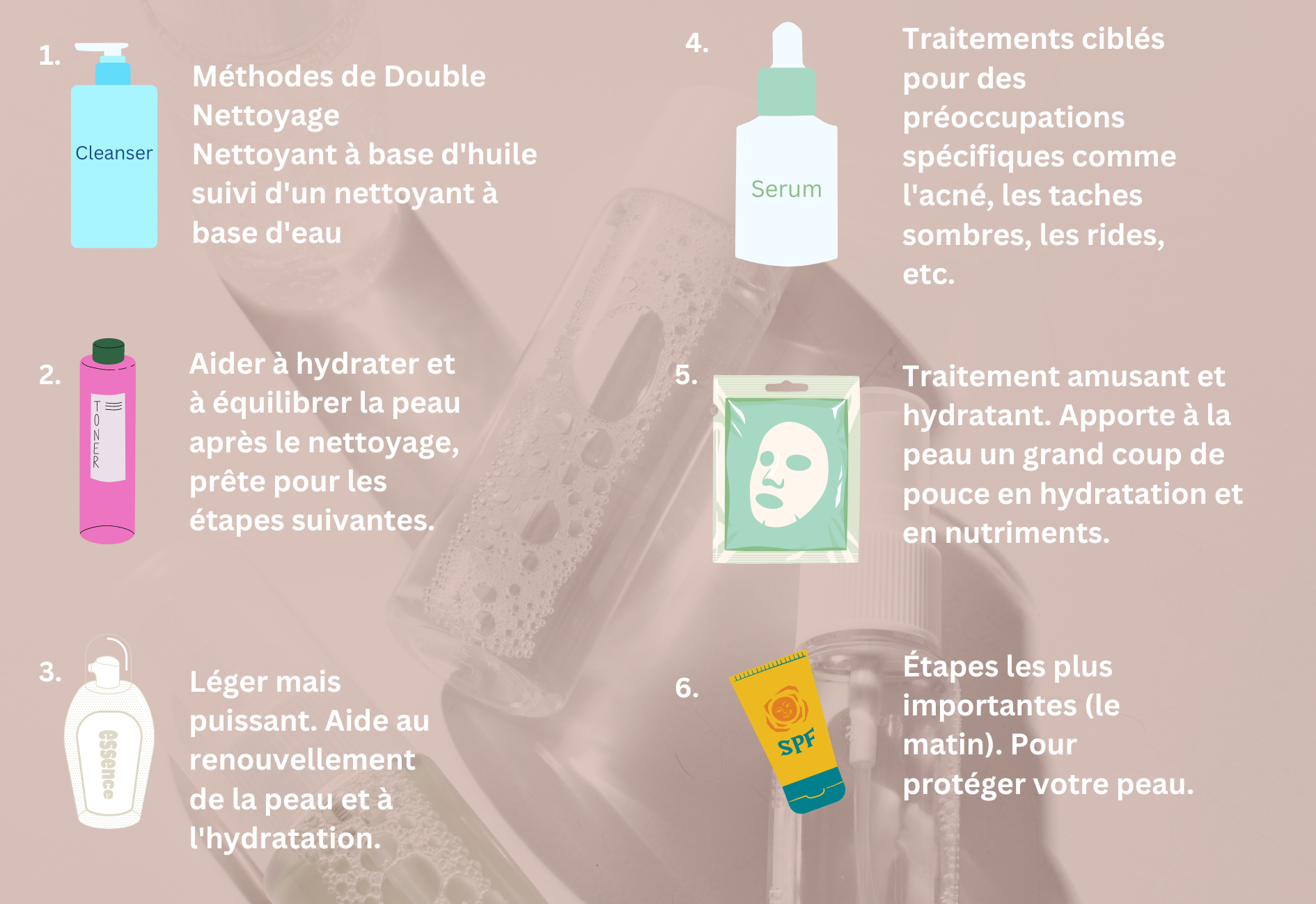 1.

Cleanser

Méthodes de Double Nettoyage
Nettoyant à base d'huile suivi d'un nettoyant à base d'eau

2.

TONER

Aider à hydrater et à équilibrer la peau après le nettoyage, prête pour les étapes suivantes.

3.

essence

Léger mais puissant. Aide au renouvellement de la peau et à l'hydratation.

4.

Serum

Traitements ciblés pour des préoccupations spécifiques comme l'acné, les taches sombres, les rides, etc.

5.

Traitement amusant et hydratant. Apporte à la peau un grand coup de pouce en hydratation et en nutriments.

6.

SPF

Étapes les plus importantes (le matin). Pour protéger votre peau.